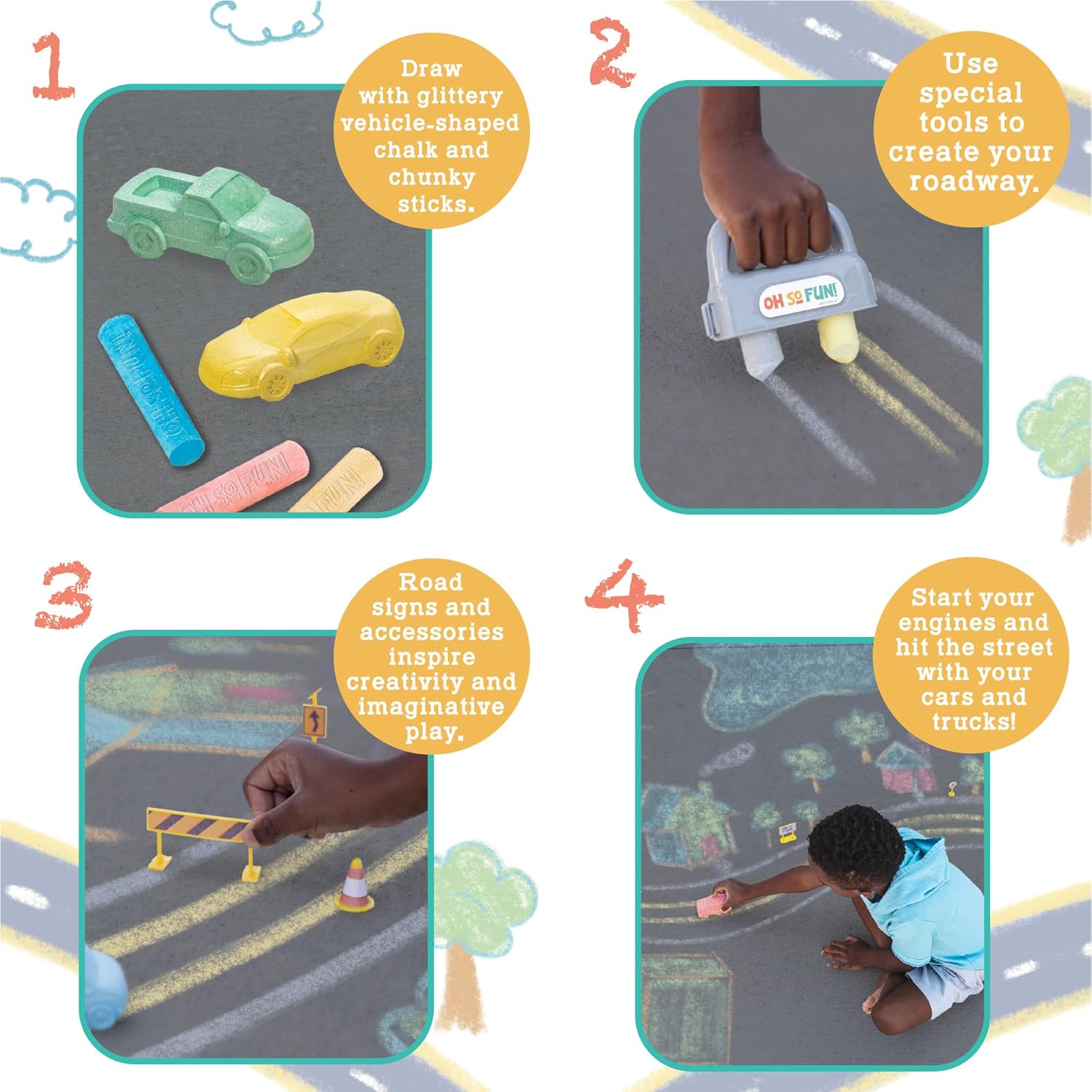 1

Draw with glittery vehicle-shaped chalk and chunky sticks.

OH SO FUN!

OH SO FUN!

FUN!

2

Use special tools to create your roadway.

OH SO FUN!

3

Road signs and accessories inspire creativity and imaginative play.

4

Start your engines and hit the street with your cars and trucks!